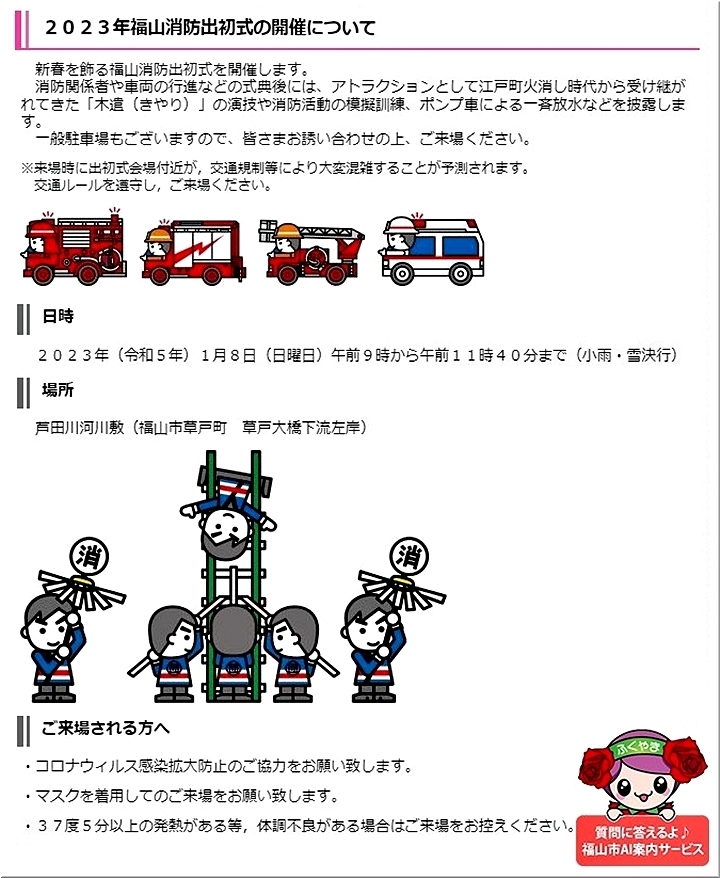 ２０２３年福山消防出初式の開催について

新春を飾る福山消防出初式を開催します。
消防関係者や車両の行進などの式典後には、アトラクションとして江戸町火消し時代から受け継がれてきた「木遣（きやり）」の演技や消防活動の模擬訓練、ポンプ車による一斉放水などを披露します。
一般駐車場もございますので、皆さまお誘い合わせの上、ご来場ください。

※来場時に出初式会場付近が，交通規制等により大変混雑することが予測されます。
交通ルールを遵守し，ご来場ください。

日時

２０２３年（令和５年）１月８日（日曜日）午前９時から午前１１時４０分まで（小雨・雪決行）

場所

芦田川河川敷（福山市草戸町　草戸大橋下流左岸）

消

消

ご来場される方へ

・コロナウィルス感染拡大防止のご協力をお願い致します。

・マスクを着用してのご来場をお願い致します。

・３７度５分以上の発熱がある等，体調不良がある場合はご来場をお控えください。

ふくやま

質問に答えるよ♪
福山市AI案内サービス